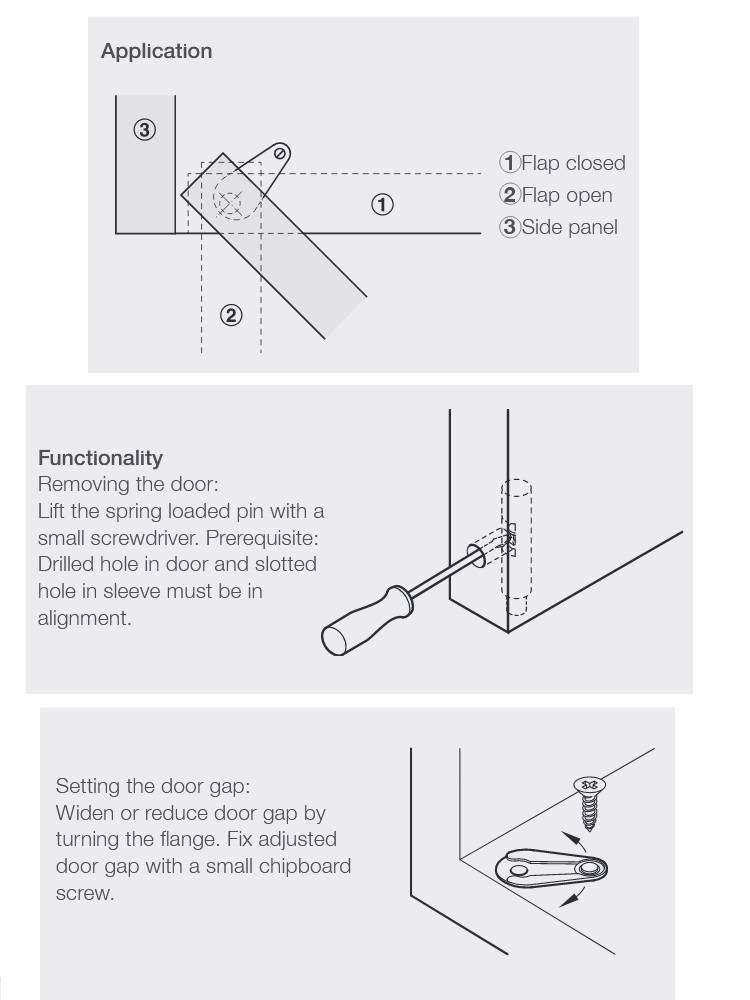 Application

③

①

②

①Flap closed
②Flap open
③Side panel

Functionality
Removing the door:
Lift the spring loaded pin with a small screwdriver. Prerequisite: Drilled hole in door and slotted hole in sleeve must be in alignment.

Setting the door gap:
Widen or reduce door gap by turning the flange. Fix adjusted door gap with a small chipboard screw.