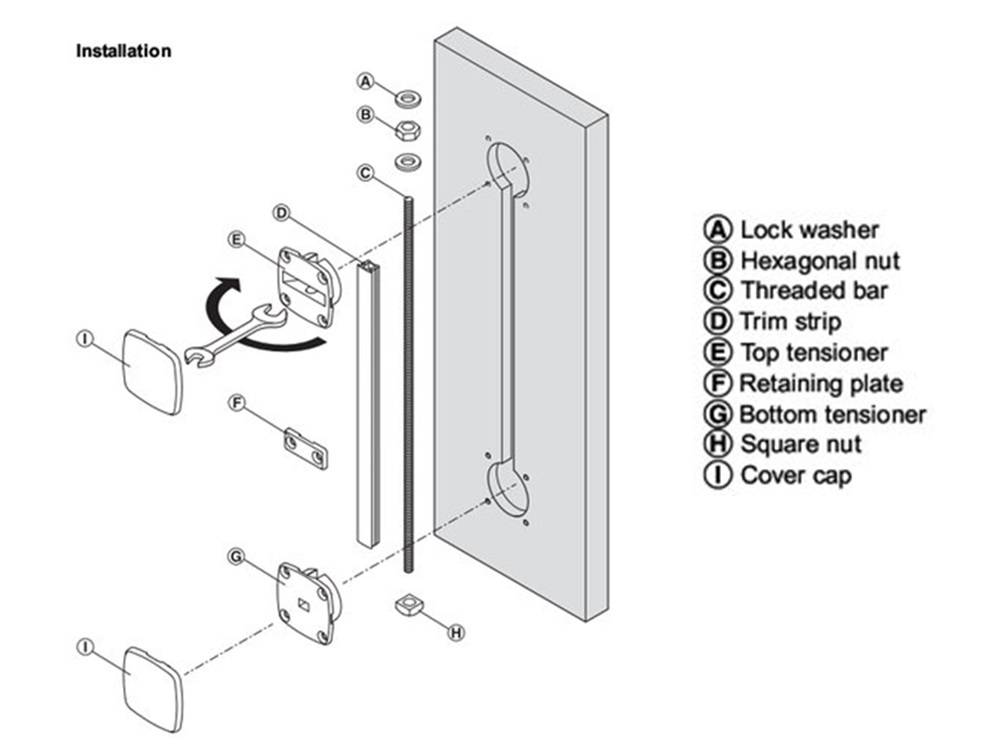 Installation

A
B
C
D
E
I
F
G
H
I

A Lock washer
B Hexagonal nut
C Threaded bar
D Trim strip
E Top tensioner
F Retaining plate
G Bottom tensioner
H Square nut
I Cover cap